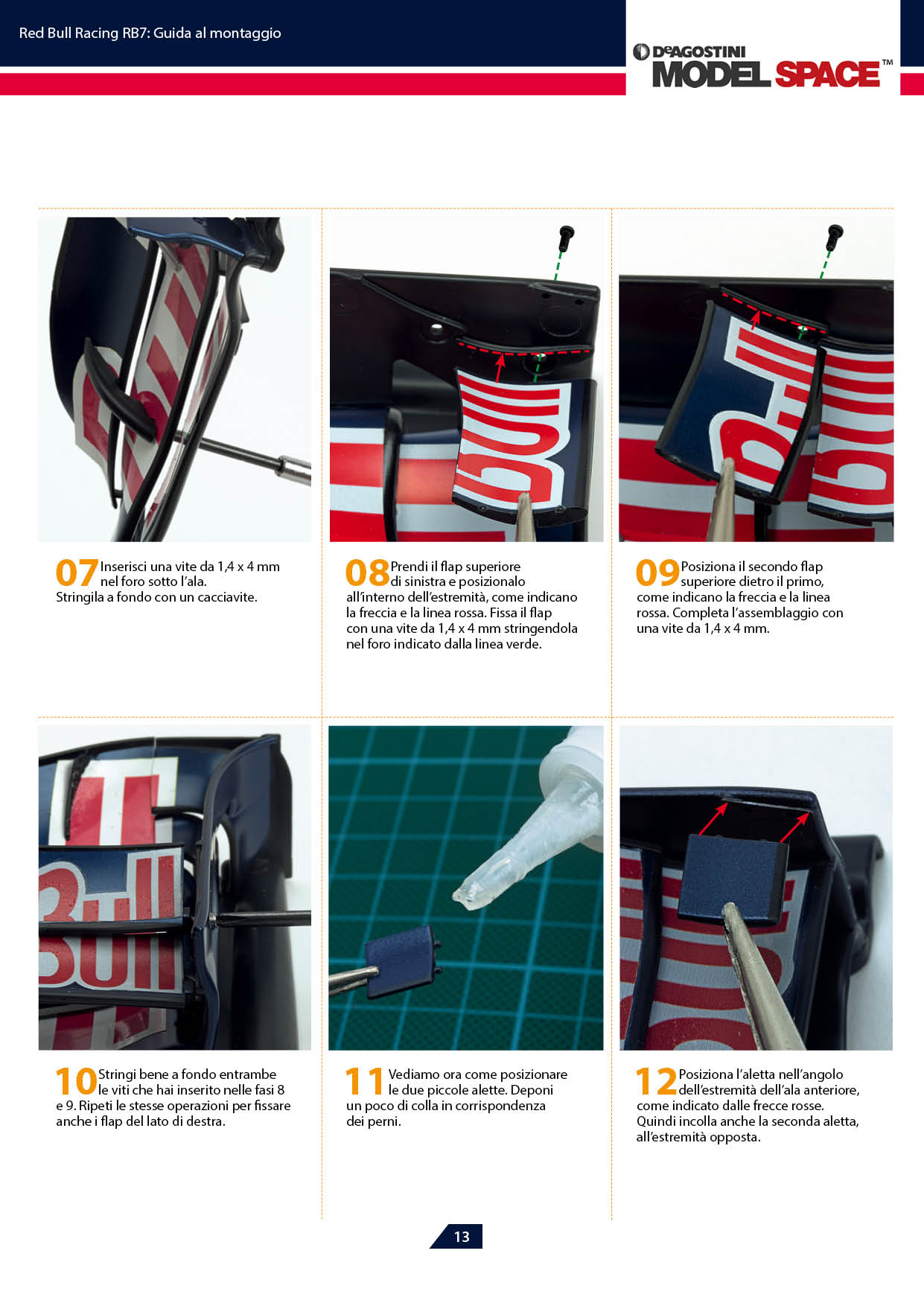 Red Bull Racing RB7: Guida al montaggio

DeAGOSTINI MODEL SPACE™

07 Inserisci una vite da 1,4 x 4 mm nel foro sotto l'ala. Stringila a fondo con un cacciavite.

08 Prendi il flap superiore di sinistra e posizionalo all'interno dell'estremità, come indicano la freccia e la linea rossa. Fissa il flap con una vite da 1,4 x 4 mm stringendola nel foro indicato dalla linea verde.

09 Posiziona il secondo flap superiore dietro il primo, come indicano la freccia e la linea rossa. Completa l'assemblaggio con una vite da 1,4 x 4 mm.

10 Stringi bene a fondo entrambe le viti che hai inserito nelle fasi 8 e 9. Ripeti le stesse operazioni per fissare anche i flap del lato di destra.

11 Vediamo ora come posizionare le due piccole alette. Deponi un poco di colla in corrispondenza dei perni.

12 Posiziona l'aletta nell'angolo dell'estremità dell'ala anteriore, come indicato dalle frecce rosse. Quindi incolla anche la seconda aletta, all'estremità opposta.

13