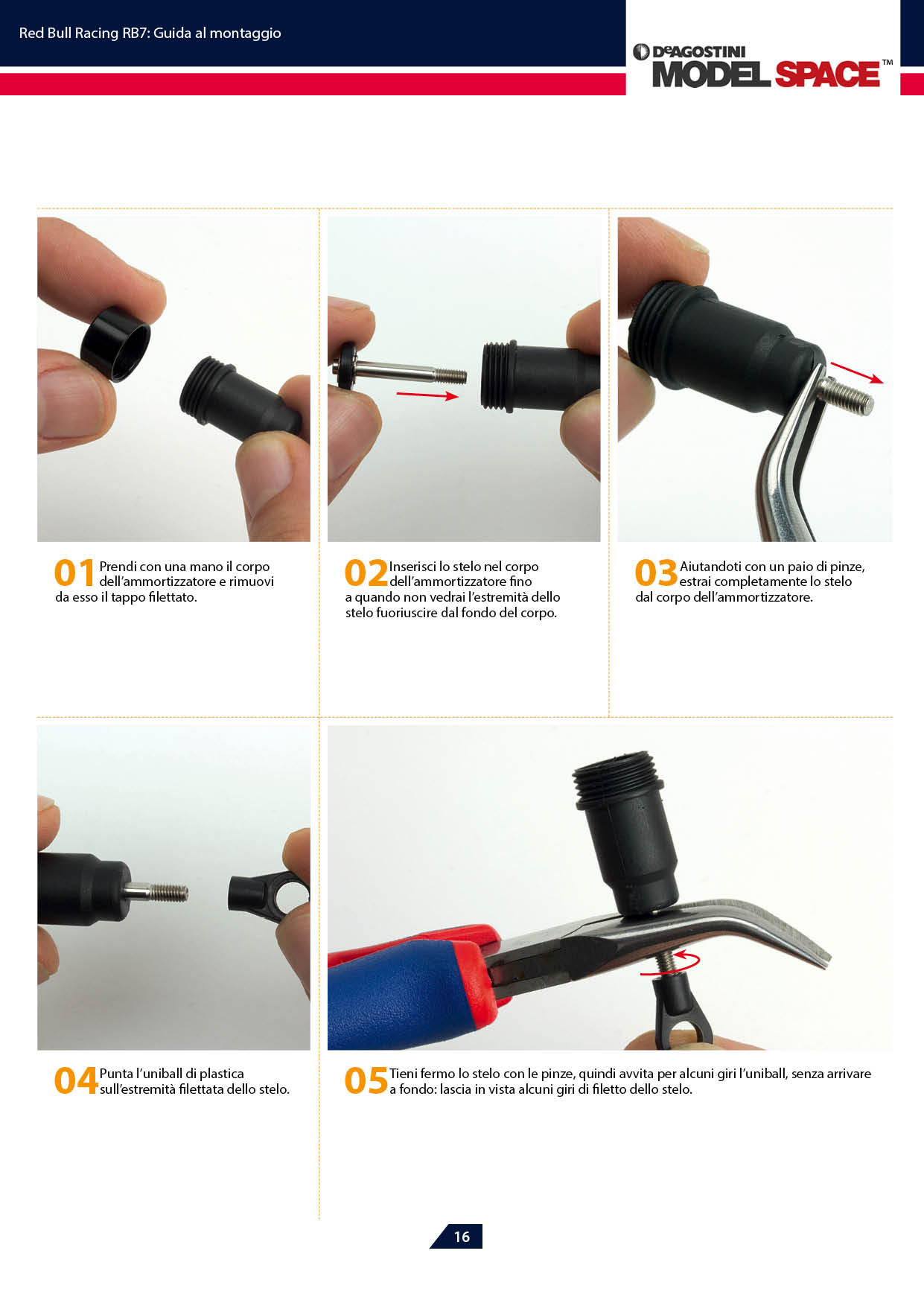 Red Bull Racing RB7: Guida al montaggio

DeAGOSTINI MODEL SPACE™

01 Prendi con una mano il corpo dell'ammortizzatore e rimuovi da esso il tappo filettato.

02 Inserisci lo stelo nel corpo dell'ammortizzatore fino a quando non vedrai l'estremità dello stelo fuoriuscire dal fondo del corpo.

03 Aiutandoti con un paio di pinze, estrai completamente lo stelo dal corpo dell'ammortizzatore.

04 Punta l'uniball di plastica sull'estremità filettata dello stelo.

05 Tieni fermo lo stelo con le pinze, quindi avvita per alcuni giri l'uniball, senza arrivare a fondo: lascia in vista alcuni giri di filetto dello stelo.

16