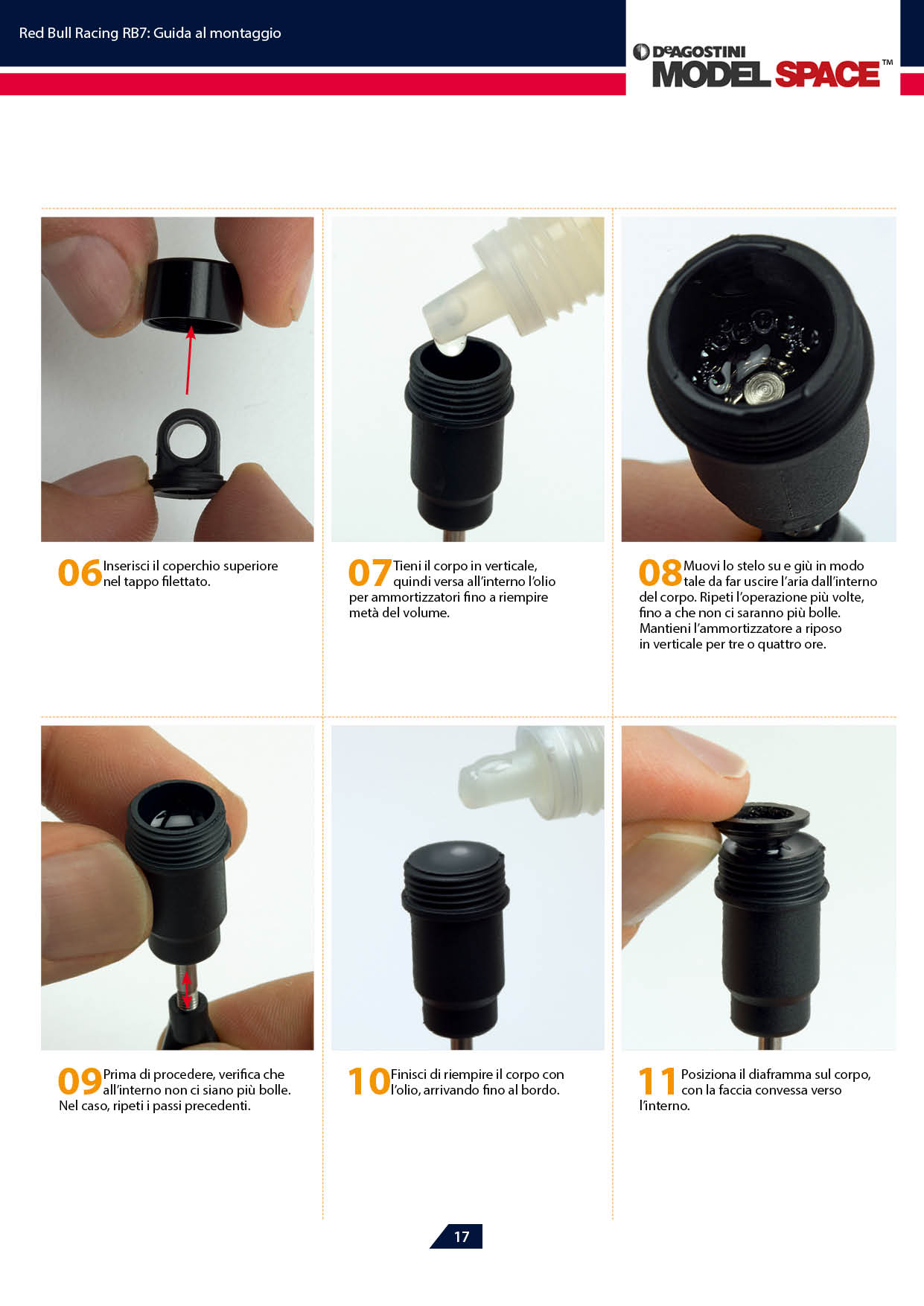 Red Bull Racing RB7: Guida al montaggio

DeAGOSTINI MODEL SPACE™

06 Inserisci il coperchio superiore nel tappo filettato.

07 Tieni il corpo in verticale, quindi versa all'interno l'olio per ammortizzatori fino a riempire metà del volume.

08 Muovi lo stelo su e giù in modo tale da far uscire l'aria dall'interno del corpo. Ripeti l'operazione più volte, fino a che non ci saranno più bolle. Mantieni l'ammortizzatore a riposo in verticale per tre o quattro ore.

09 Prima di procedere, verifica che all'interno non ci siano più bolle. Nel caso, ripeti i passi precedenti.

10 Finisci di riempire il corpo con l'olio, arrivando fino al bordo.

11 Posiziona il diaframma sul corpo, con la faccia convessa verso l'interno.

17