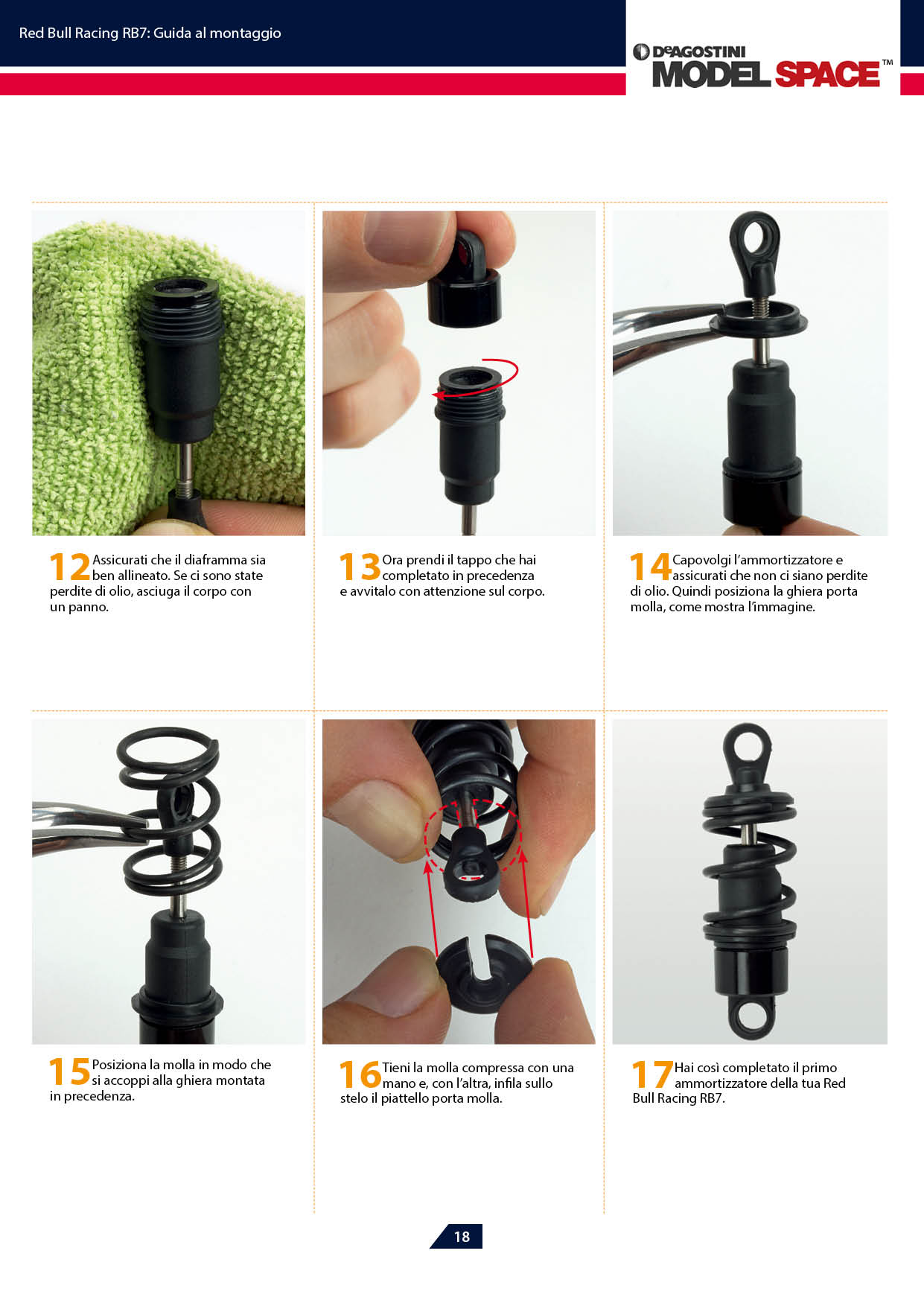 Red Bull Racing RB7: Guida al montaggio

DeAGOSTINI MODEL SPACE™

12 Assicurati che il diaframma sia ben allineato. Se ci sono state perdite di olio, asciuga il corpo con un panno.

13 Ora prendi il tappo che hai completato in precedenza e avvitalo con attenzione sul corpo.

14 Capovolgi l'ammortizzatore e assicurati che non ci siano perdite di olio. Quindi posiziona la ghiera porta molla, come mostra l'immagine.

15 Posiziona la molla in modo che si accoppi alla ghiera montata in precedenza.

16 Tieni la molla compressa con una mano e, con l'altra, infila sullo stelo il piattello porta molla.

17 Hai così completato il primo ammortizzatore della tua Red Bull Racing RB7.

18