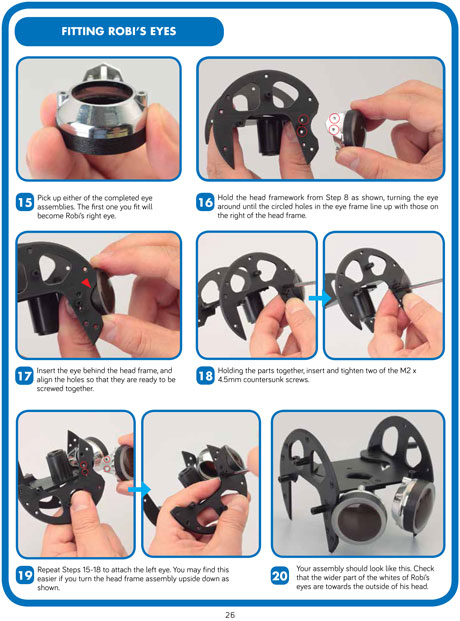 FITTING ROBI'S EYES

15 Pick up either of the completed eye assemblies. The first one you fit will become Robi's right eye.

16 Hold the head framework from Step 8 as shown, turning the eye around until the circled holes in the eye frame line up with those on the right of the head frame.

17 Insert the eye behind the head frame, and align the holes so that they are ready to be screwed together.

18 Holding the parts together, insert and tighten two of the M2 x 4.5mm countersunk screws.

19 Repeat Steps 15-18 to attach the left eye. You may find this easier if you turn the head frame assembly upside down as shown.

20 Your assembly should look like this. Check that the wider part of the whites of Robi's eyes are towards the outside of his head.

26