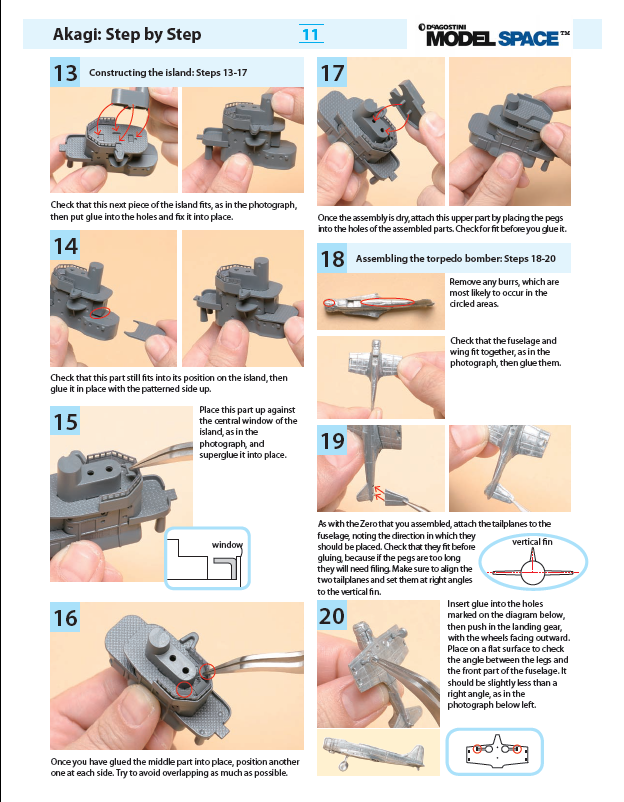 Akagi: Step by Step

11

DeAGOSTINI MODEL SPACE™

13 Constructing the island: Steps 13-17

Check that this next piece of the island fits, as in the photograph, then put glue into the holes and fix it into place.

14

Check that this part still fits into its position on the island, then glue it in place with the patterned side up.

15

Place this part up against the central window of the island, as in the photograph, and superglue it into place.

window

16

Once you have glued the middle part into place, position another one at each side. Try to avoid overlapping as much as possible.

17

Once the assembly is dry, attach this upper part by placing the pegs into the holes of the assembled parts. Check for fit before you glue it.

18 Assembling the torpedo bomber: Steps 18-20

Remove any burrs, which are most likely to occur in the circled areas.

Check that the fuselage and wing fit together, as in the photograph, then glue them.

19

As with the Zero that you assembled, attach the tailplanes to the fuselage, noting the direction in which they should be placed. Check that they fit before gluing, because if the pegs are too long they will need filing. Make sure to align the two tailplanes and set them at right angles to the vertical fin.

vertical fin

20

Insert glue into the holes marked on the diagram below, then push in the landing gear, with the wheels facing outward. Place on a flat surface to check the angle between the legs and the front part of the fuselage. It should be slightly less than a right angle, as in the photograph below left.