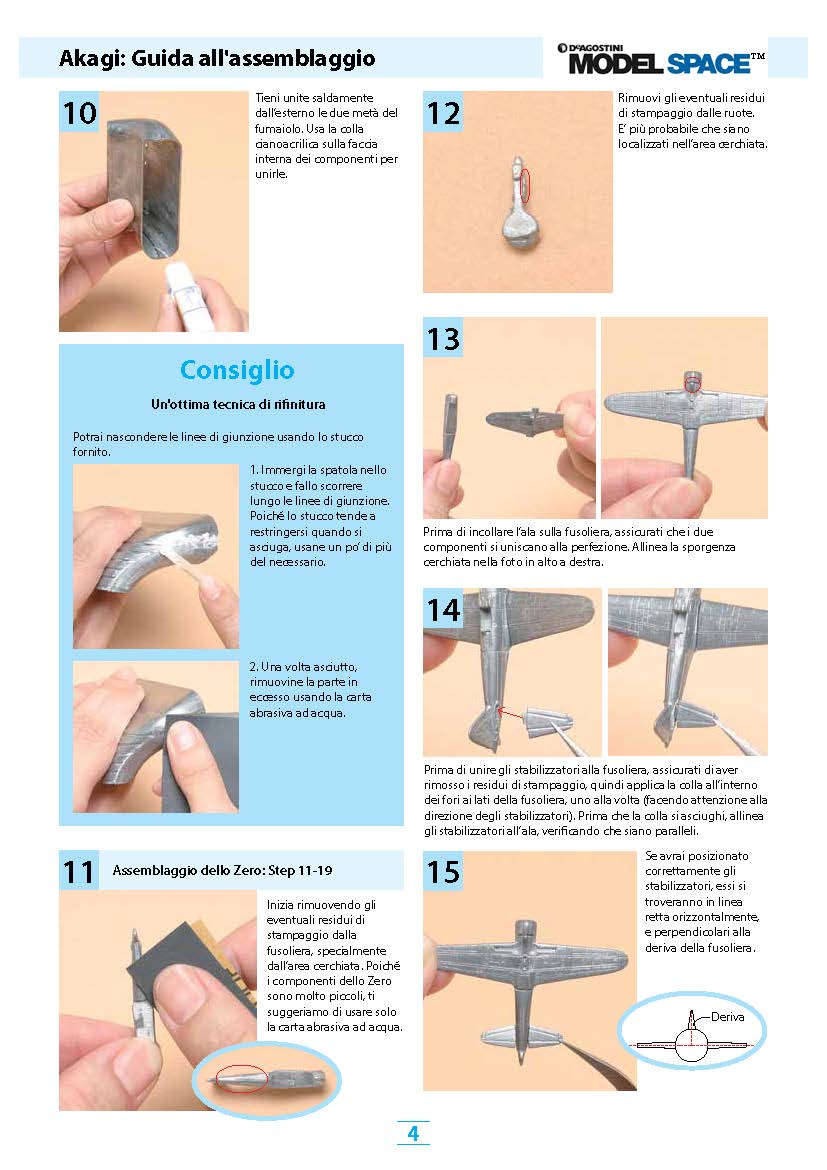 Akagi: Guida all'assemblaggio

DeAGOSTINI MODEL SPACE™

10

Tieni unite saldamente dall'esterno le due metà del fumaiolo. Usa la colla cianoacrilica sulla faccia interna dei componenti per unirle.

Consiglio

Un'ottima tecnica di rifinitura

Potrai nascondere le linee di giunzione usando lo stucco fornito.

1. Immergi la spatola nello stucco e fallo scorrere lungo le linee di giunzione. Poiché lo stucco tende a restringersi quando si asciuga, usane un po' di più del necessario.

2. Una volta asciutto, rimuovine la parte in eccesso usando la carta abrasiva ad acqua.

11

Assemblaggio dello Zero: Step 11-19

Inizia rimuovendo gli eventuali residui di stampaggio dalla fusoliera, specialmente dall'area cerchiata. Poiché i componenti dello Zero sono molto piccoli, ti suggeriamo di usare solo la carta abrasiva ad acqua.

12

Rimuovi gli eventuali residui di stampaggio dalle ruote. E' più probabile che siano localizzati nell'area cerchiata.

13

Prima di incollare l'ala sulla fusoliera, assicurati che i due componenti si uniscano alla perfezione. Allinea la sporgenza cerchiata nella foto in alto a destra.

14

Prima di unire gli stabilizzatori alla fusoliera, assicurati di aver rimosso i residui di stampaggio, quindi applica la colla all'interno dei fori ai lati della fusoliera, uno alla volta (facendo attenzione alla direzione degli stabilizzatori). Prima che la colla si asciughi, allinea gli stabilizzatori all'ala, verificando che siano paralleli.

15

Se avrai posizionato correttamente gli stabilizzatori, essi si troveranno in linea retta orizzontalmente, e perpendicolari alla deriva della fusoliera.

Deriva

4