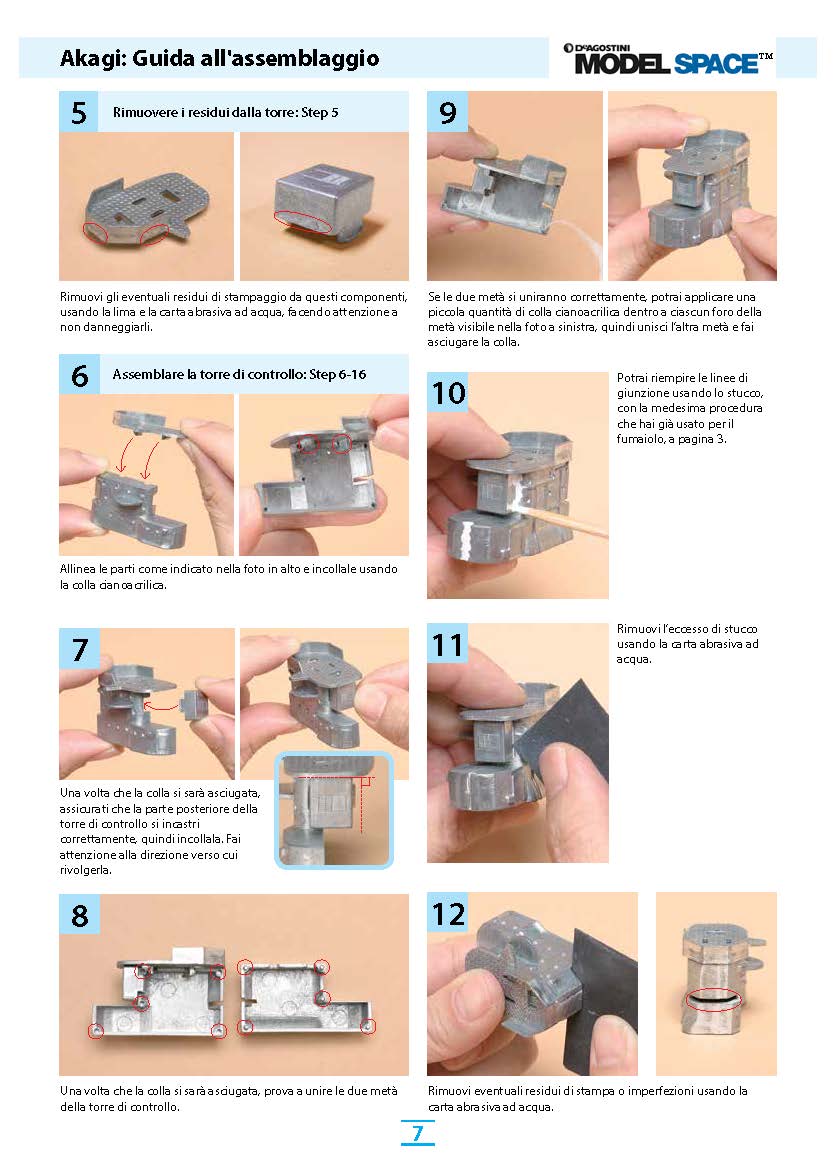 Akagi: Guida all'assemblaggio

DeAGOSTINI MODEL SPACE™

5 Rimuovere i residui dalla torre: Step 5

Rimuovi gli eventuali residui di stampaggio da questi componenti, usando la lima e la carta abrasiva ad acqua, facendo attenzione a non danneggiarli.

6 Assemblare la torre di controllo: Step 6-16

Allinea le parti come indicato nella foto in alto e incollale usando la colla cianoacrilica.

7

Una volta che la colla si sarà asciugata, assicurati che la parte posteriore della torre di controllo si incastri correttamente, quindi incollala. Fai attenzione alla direzione verso cui rivolgerla.

8

Una volta che la colla si sarà asciugata, prova a unire le due metà della torre di controllo.

9

Se le due metà si uniranno correttamente, potrai applicare una piccola quantità di colla cianoacrilica dentro a ciascun foro della metà visibile nella foto a sinistra, quindi unisci l'altra metà e fai asciugare la colla.

10

Potrai riempire le linee di giunzione usando lo stucco, con la medesima procedura che hai già usato per il fumaiolo, a pagina 3.

11

Rimuovi l'eccesso di stucco usando la carta abrasiva ad acqua.

12

Rimuovi eventuali residui di stampa o imperfezioni usando la carta abrasiva ad acqua.

7