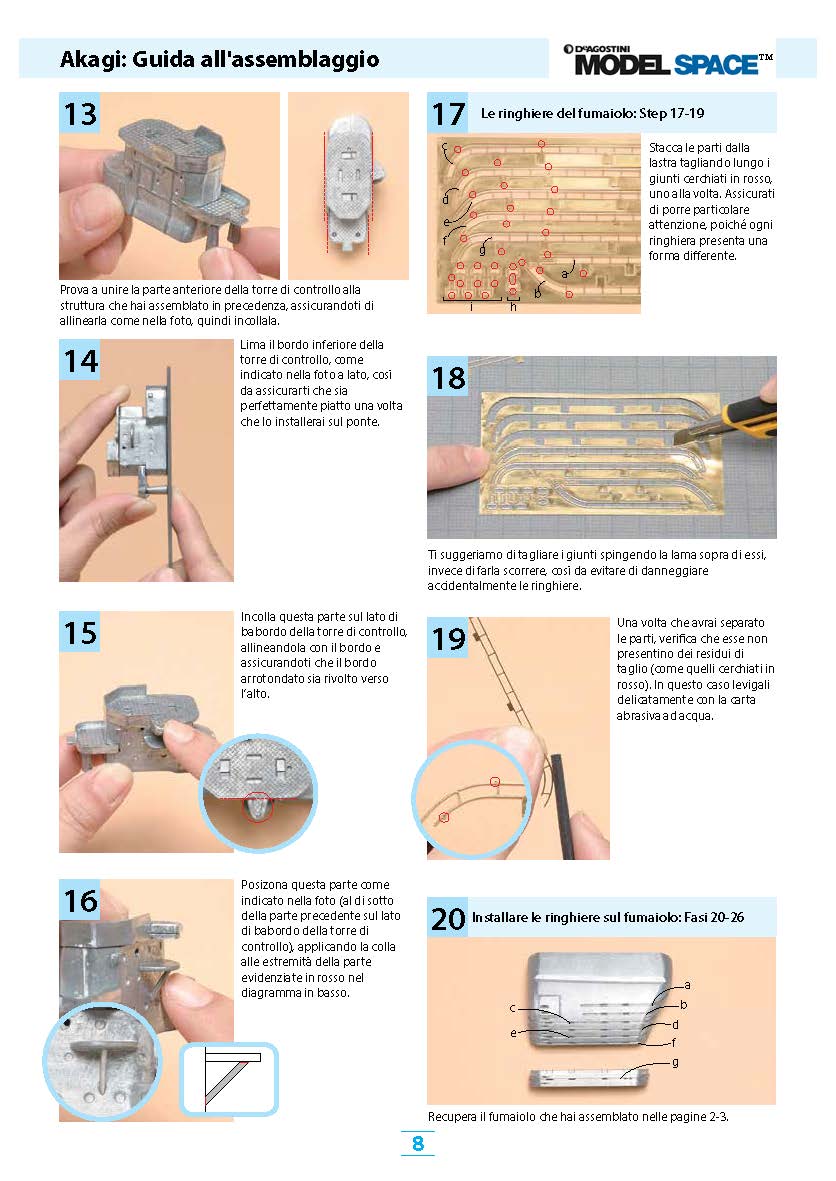 Akagi: Guida all'assemblaggio

DeAGOSTINI MODEL SPACE™

13

Prova a unire la parte anteriore della torre di controllo alla struttura che hai assemblato in precedenza, assicurandoti di allinearla come nella foto, quindi incollala.

14

Lima il bordo inferiore della torre di controllo, come indicato nella foto a lato, così da assicurarti che sia perfettamente piatto una volta che lo installerai sul ponte.

15

Incolla questa parte sul lato di babordo della torre di controllo, allineandola con il bordo e assicurandoti che il bordo arrotondato sia rivolto verso l'alto.

16

Posizona questa parte come indicato nella foto (al di sotto della parte precedente sul lato di babordo della torre di controllo), applicando la colla alle estremità della parte evidenziate in rosso nel diagramma in basso.

17 Le ringhiere del fumaiolo: Step 17-19

c
d
e
f
g
a
b
i
h

Stacca le parti dalla lastra tagliando lungo i giunti cerchiati in rosso, uno alla volta. Assicurati di porre particolare attenzione, poiché ogni ringhiera presenta una forma differente.

18

Ti suggeriamo di tagliare i giunti spingendo la lama sopra di essi, invece di farla scorrere, così da evitare di danneggiare accidentalmente le ringhiere.

19

Una volta che avrai separato le parti, verifica che esse non presentino dei residui di taglio (come quelli cerchiati in rosso). In questo caso levigali delicatamente con la carta abrasiva ad acqua.

20 Installare le ringhiere sul fumaiolo: Fasi 20-26

a
b
c
d
e
f
g

Recupera il fumaiolo che hai assemblato nelle pagine 2-3.

8