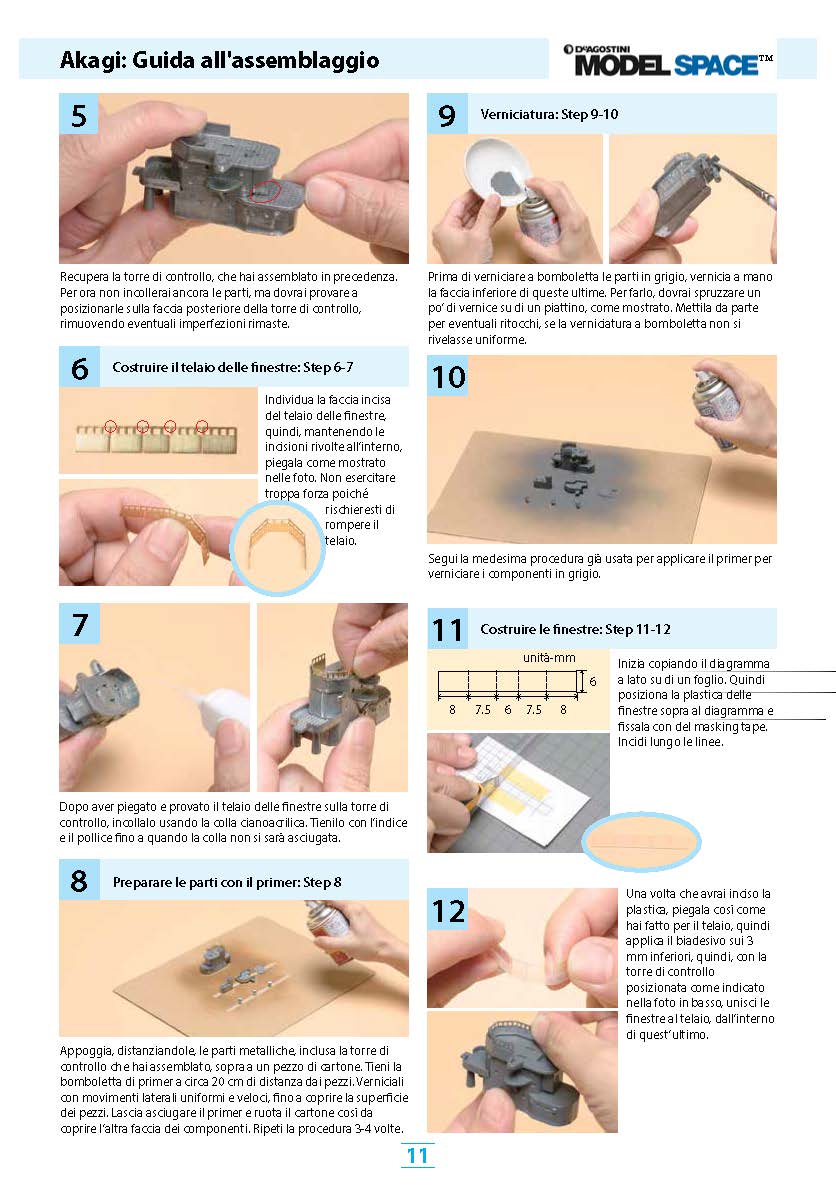 Akagi: Guida all'assemblaggio

DeAGOSTINI MODEL SPACE™

5

Recupera la torre di controllo, che hai assemblato in precedenza. Per ora non incollerai ancora le parti, ma dovrai provare a posizionarle sulla faccia posteriore della torre di controllo, rimuovendo eventuali imperfezioni rimaste.

6 Costruire il telaio delle finestre: Step 6-7

Individua la faccia incisa del telaio delle finestre, quindi, mantenendo le incisioni rivolte all'interno, piegala come mostrato nelle foto. Non esercitare troppa forza poiché rischieresti di rompere il telaio.

7

Dopo aver piegato e provato il telaio delle finestre sulla torre di controllo, incollalo usando la colla cianoacrilica. Tienilo con l'indice e il pollice fino a quando la colla non si sarà asciugata.

8 Preparare le parti con il primer: Step 8

Appoggia, distanziandole, le parti metalliche, inclusa la torre di controllo che hai assemblato, sopra a un pezzo di cartone. Tieni la bomboletta di primer a circa 20 cm di distanza dai pezzi. Verniciali con movimenti laterali uniformi e veloci, fino a coprire la superficie dei pezzi. Lascia asciugare il primer e ruota il cartone così da coprire l'altra faccia dei componenti. Ripeti la procedura 3-4 volte.

9 Verniciatura: Step 9-10

Prima di verniciare a bomboletta le parti in grigio, vernicia a mano la faccia inferiore di queste ultime. Per farlo, dovrai spruzzare un po' di vernice su di un piattino, come mostrato. Mettila da parte per eventuali ritocchi, se la verniciatura a bomboletta non si rivelasse uniforme.

10

Segui la medesima procedura già usata per applicare il primer per verniciare i componenti in grigio.

11 Costruire le finestre: Step 11-12

unità-mm
6
8 7.5 6 7.5 8

Inizia copiando il diagramma a lato su di un foglio. Quindi posiziona la plastica delle finestre sopra al diagramma e fissala con del masking tape. Incidi lungo le linee.

12

Una volta che avrai inciso la plastica, piegala così come hai fatto per il telaio, quindi applica il biadesivo sui 3 mm inferiori, quindi, con la torre di controllo posizionata come indicato nella foto in basso, unisci le finestre al telaio, dall'interno di quest'ultimo.

11