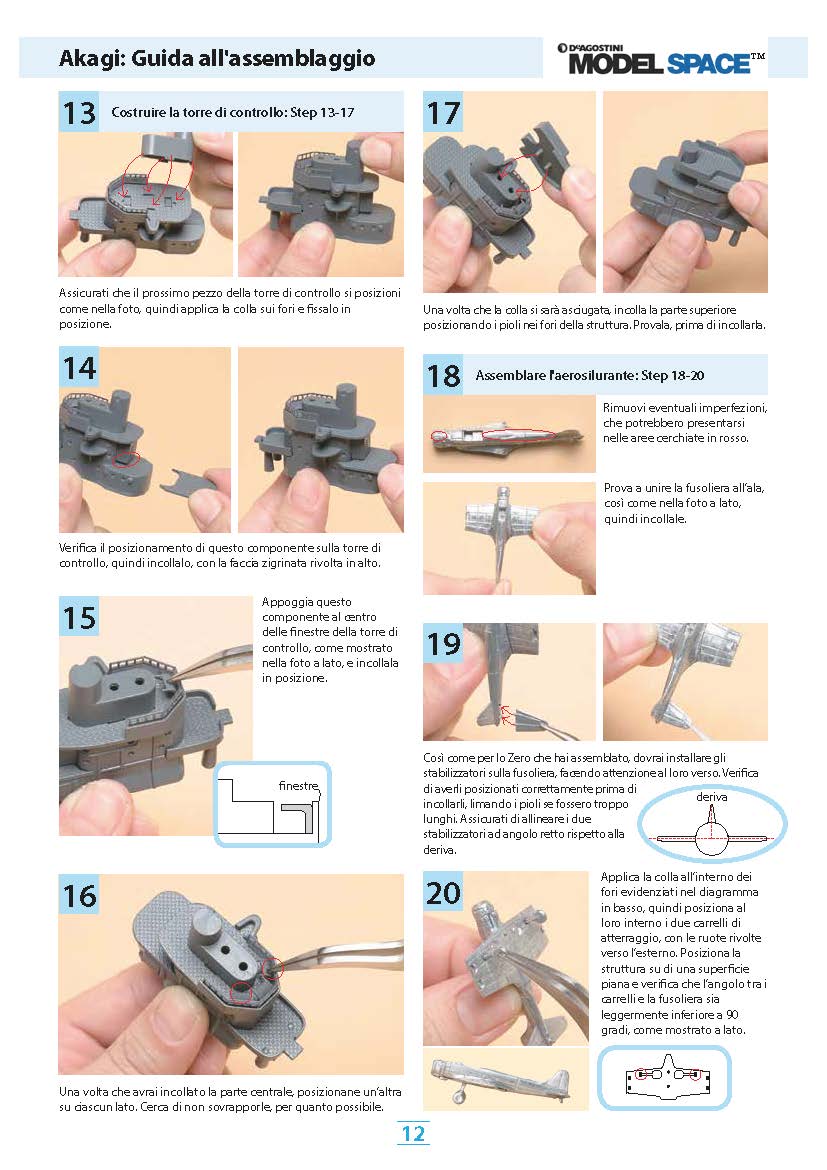 Akagi: Guida all'assemblaggio

DeAGOSTINI MODEL SPACE™

13 Costruire la torre di controllo: Step 13-17

Assicurati che il prossimo pezzo della torre di controllo si posizioni come nella foto, quindi applica la colla sui fori e fissalo in posizione.

14

Verifica il posizionamento di questo componente sulla torre di controllo, quindi incollalo, con la faccia zigrinata rivolta in alto.

15

Appoggia questo componente al centro delle finestre della torre di controllo, come mostrato nella foto a lato, e incollala in posizione.

finestre

16

Una volta che avrai incollato la parte centrale, posizionane un'altra su ciascun lato. Cerca di non sovrapporle, per quanto possibile.

17

Una volta che la colla si sarà asciugata, incolla la parte superiore posizionando i pioli nei fori della struttura. Provala, prima di incollarla.

18 Assemblare l'aerosilurante: Step 18-20

Rimuovi eventuali imperfezioni, che potrebbero presentarsi nelle aree cerchiate in rosso.

Prova a unire la fusoliera all'ala, così come nella foto a lato, quindi incollale.

19

Così come per lo Zero che hai assemblato, dovrai installare gli stabilizzatori sulla fusoliera, facendo attenzione al loro verso. Verifica di averli posizionati correttamente prima di incollarli, limando i pioli se fossero troppo lunghi. Assicurati di allineare i due stabilizzatori ad angolo retto rispetto alla deriva.

deriva

20

Applica la colla all'interno dei fori evidenziati nel diagramma in basso, quindi posiziona al loro interno i due carrelli di atterraggio, con le ruote rivolte verso l'esterno. Posiziona la struttura su di una superficie piana e verifica che l'angolo tra i carrelli e la fusoliera sia leggermente inferiore a 90 gradi, come mostrato a lato.

12