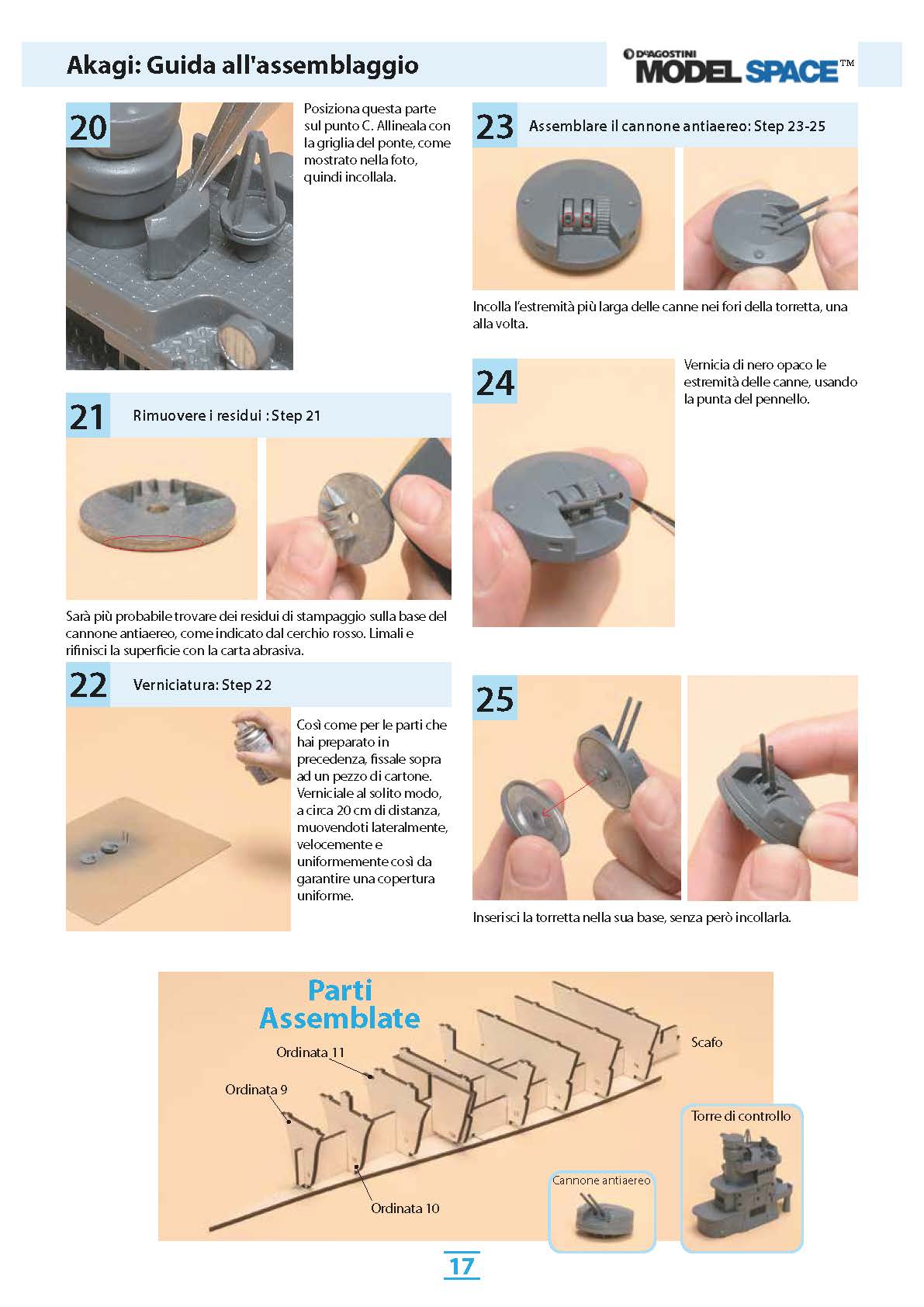 Akagi: Guida all'assemblaggio

DeAGOSTINI MODEL SPACE™

20

Posiziona questa parte sul punto C. Allineala con la griglia del ponte, come mostrato nella foto, quindi incollala.

21 Rimuovere i residui : Step 21

Sarà più probabile trovare dei residui di stampaggio sulla base del cannone antiaereo, come indicato dal cerchio rosso. Limali e rifinisci la superficie con la carta abrasiva.

22 Verniciatura: Step 22

Così come per le parti che hai preparato in precedenza, fissale sopra ad un pezzo di cartone. Verniciale al solito modo, a circa 20 cm di distanza, muovendoti lateralmente, velocemente e uniformemente così da garantire una copertura uniforme.

23 Assemblare il cannone antiaereo: Step 23-25

Incolla l'estremità più larga delle canne nei fori della torretta, una alla volta.

24

Vernicia di nero opaco le estremità delle canne, usando la punta del pennello.

25

Inserisci la torretta nella sua base, senza però incollarla.

Parti Assemblate

Ordinata 11

Ordinata 9

Ordinata 10

Scafo

Torre di controllo

Cannone antiaereo

17