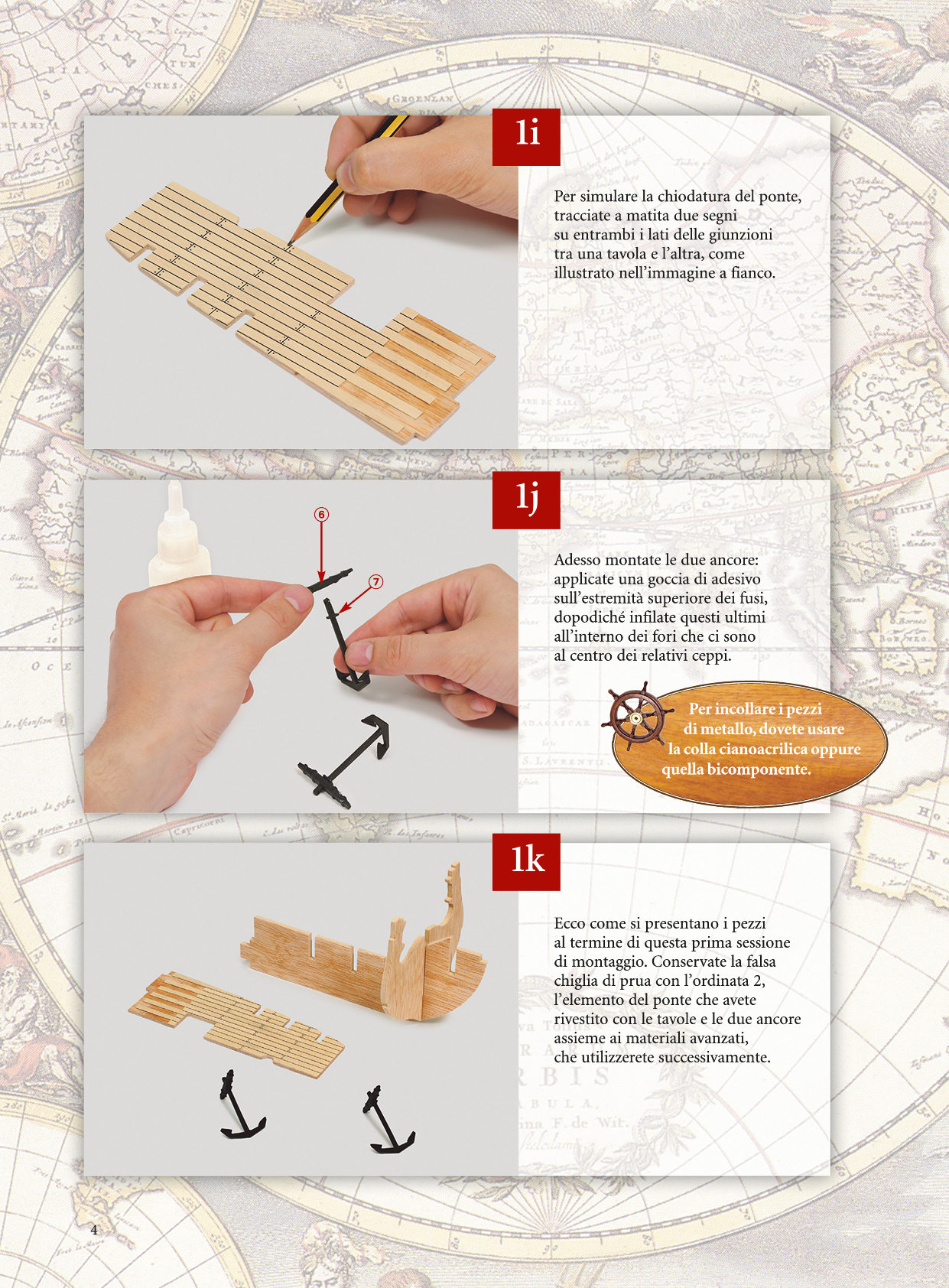 1i

Per simulare la chiodatura del ponte, tracciate a matita due segni su entrambi i lati delle giunzioni tra una tavola e l'altra, come illustrato nell'immagine a fianco.

1j

6

7

Adesso montate le due ancore: applicate una goccia di adesivo sull'estremità superiore dei fusi, dopodiché infilate questi ultimi all'interno dei fori che ci sono al centro dei relativi ceppi.

Per incollare i pezzi di metallo, dovete usare la colla cianoacrilica oppure quella bicomponente.

1k

Ecco come si presentano i pezzi al termine di questa prima sessione di montaggio. Conservate la falsa chiglia di prua con l'ordinata 2, l'elemento del ponte che avete rivestito con le tavole e le due ancore assieme ai materiali avanzati, che utilizzerete successivamente.

4