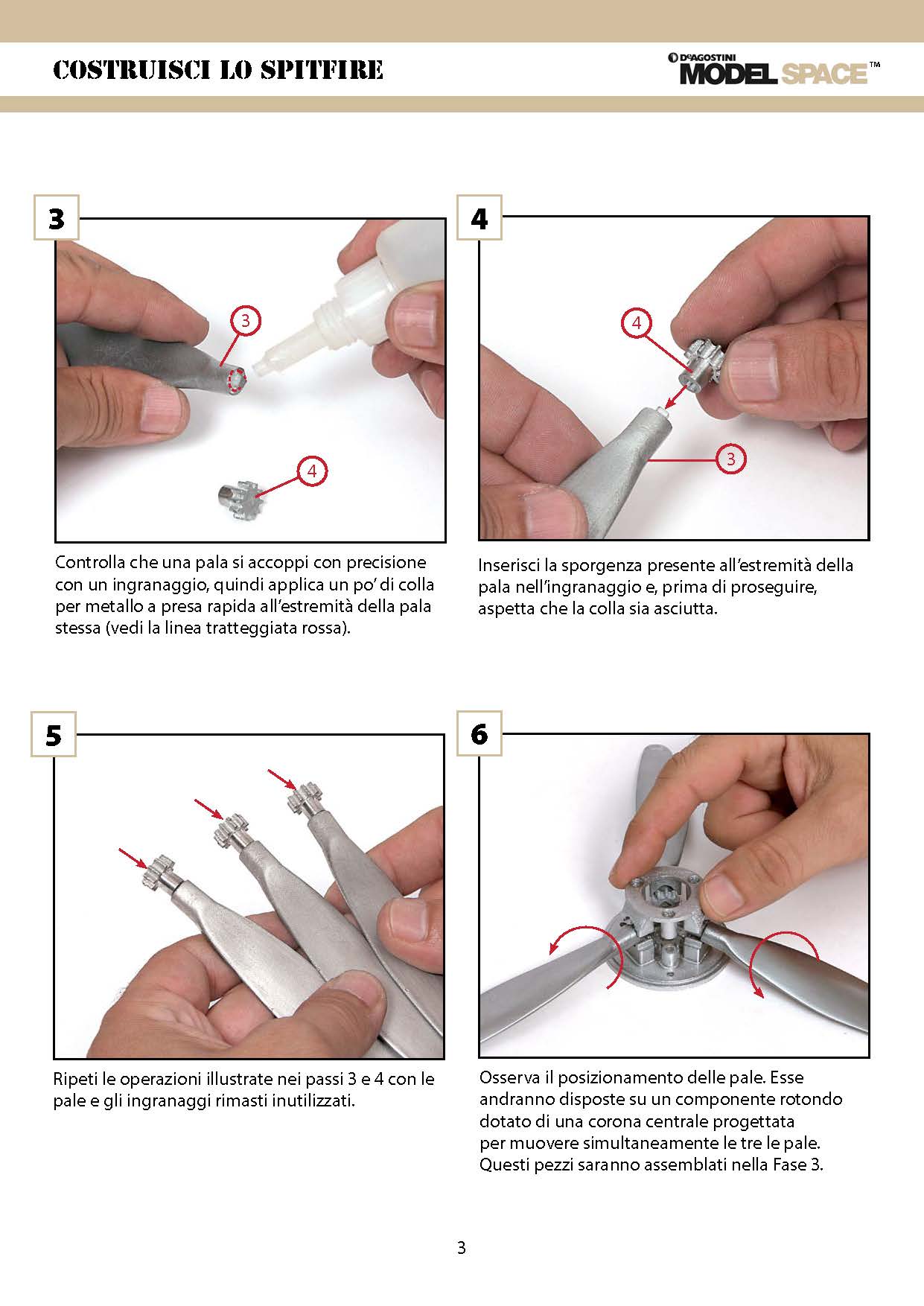 COSTRUISCI LO SPITFIRE

DeAGOSTINI MODEL SPACE™

3

3

4

Controlla che una pala si accoppi con precisione con un ingranaggio, quindi applica un po' di colla per metallo a presa rapida all'estremità della pala stessa (vedi la linea tratteggiata rossa).

4

4

3

Inserisci la sporgenza presente all'estremità della pala nell'ingranaggio e, prima di proseguire, aspetta che la colla sia asciutta.

5

Ripeti le operazioni illustrate nei passi 3 e 4 con le pale e gli ingranaggi rimasti inutilizzati.

6

Osserva il posizionamento delle pale. Esse andranno disposte su un componente rotondo dotato di una corona centrale progettata per muovere simultaneamente le tre le pale. Questi pezzi saranno assemblati nella Fase 3.

3