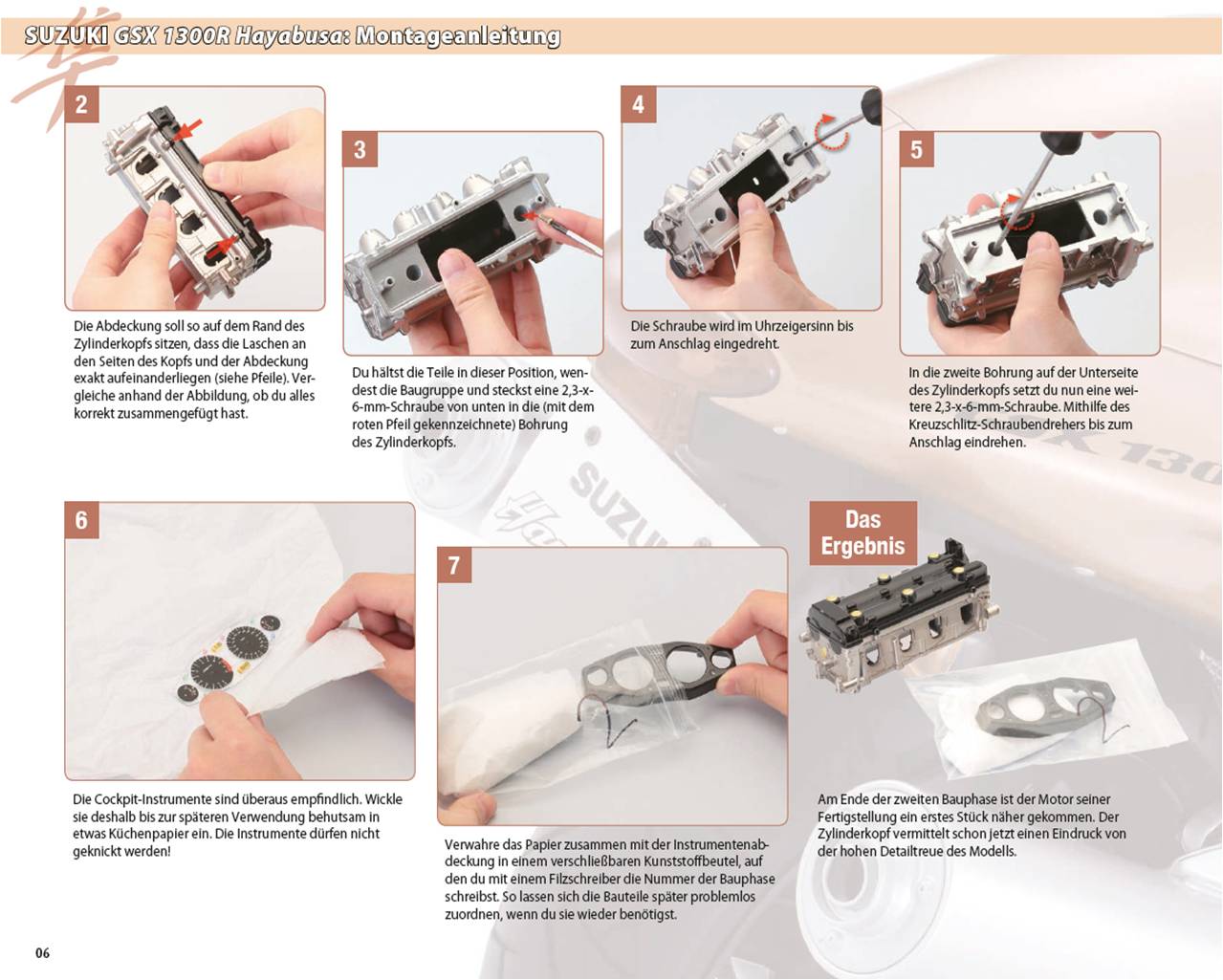 SUZUKI GSX 1300R Hayabusa: Montageanleitung

2

Die Abdeckung soll so auf dem Rand des Zylinderkopfs sitzen, dass die Laschen an den Seiten des Kopfs und der Abdeckung exakt aufeinanderliegen (siehe Pfeile). Vergleiche anhand der Abbildung, ob du alles korrekt zusammengefügt hast.

3

Du hältst die Teile in dieser Position, wendest die Baugruppe und steckst eine 2,3-x-6-mm-Schraube von unten in die (mit dem roten Pfeil gekennzeichnete) Bohrung des Zylinderkopfs.

4

Die Schraube wird im Uhrzeigersinn bis zum Anschlag eingedreht.

5

In die zweite Bohrung auf der Unterseite des Zylinderkopfs setzt du nun eine weitere 2,3-x-6-mm-Schraube. Mithilfe des Kreuzschlitz-Schraubendrehers bis zum Anschlag eindrehen.

6

Die Cockpit-Instrumente sind überaus empfindlich. Wickle sie deshalb bis zur späteren Verwendung behutsam in etwas Küchenpapier ein. Die Instrumente dürfen nicht geknickt werden!

7

Verwahre das Papier zusammen mit der Instrumentenabdeckung in einem verschließbaren Kunststoffbeutel, auf den du mit einem Filzschreiber die Nummer der Bauphase schreibst. So lassen sich die Bauteile später problemlos zuordnen, wenn du sie wieder benötigst.

Das Ergebnis

Am Ende der zweiten Bauphase ist der Motor seiner Fertigstellung ein erstes Stück näher gekommen. Der Zylinderkopf vermittelt schon jetzt einen Eindruck von der hohen Detailtreue des Modells.

06