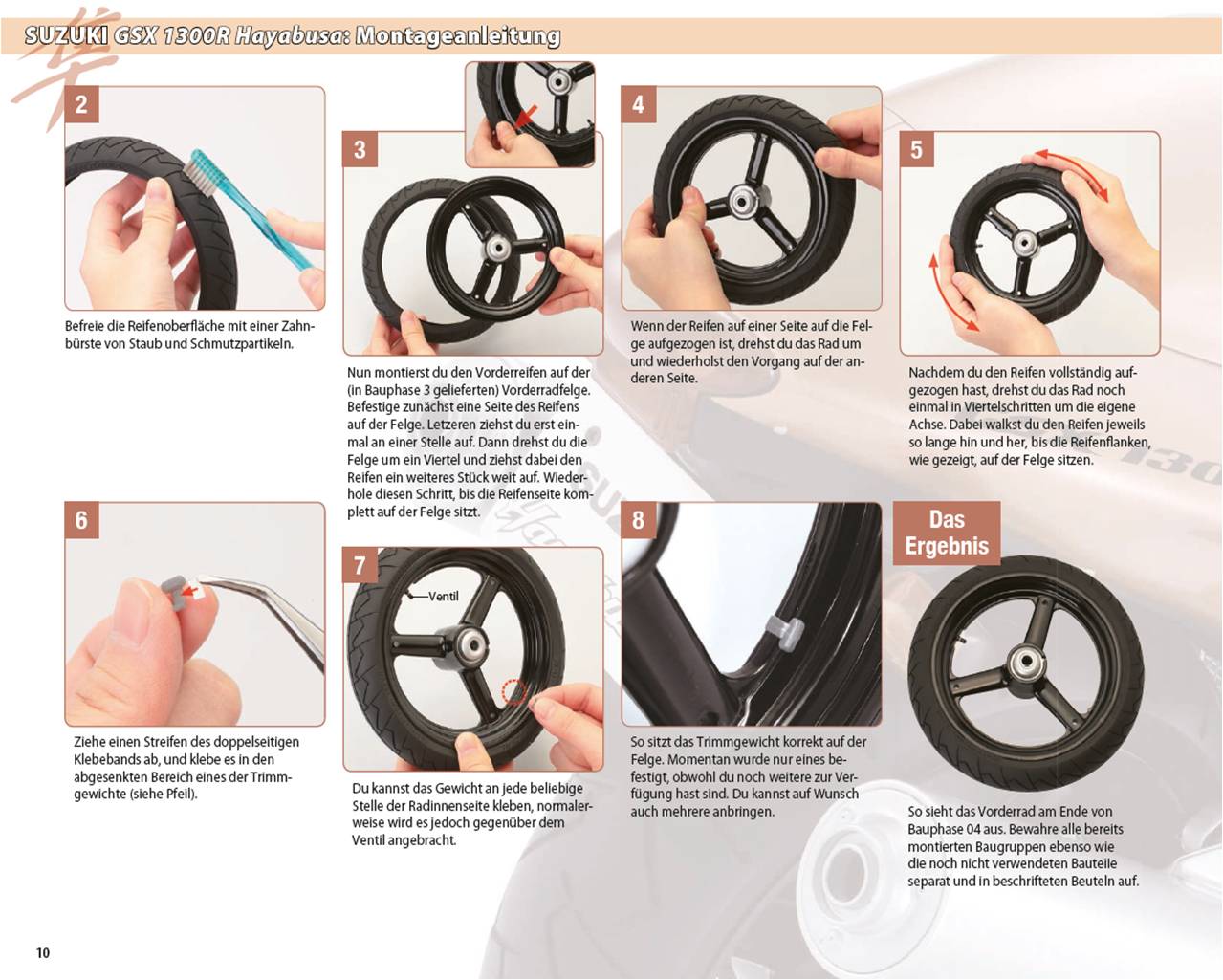 SUZUKI GSX 1300R Hayabusa: Montageanleitung

2

Befreie die Reifenoberfläche mit einer Zahnbürste von Staub und Schmutzpartikeln.

3

Nun montierst du den Vorderreifen auf der (in Bauphase 3 gelieferten) Vorderradfelge. Befestige zunächst eine Seite des Reifens auf der Felge. Letzeren ziehst du erst einmal an einer Stelle auf. Dann drehst du die Felge um ein Viertel und ziehst dabei den Reifen ein weiteres Stück weit auf. Wiederhole diesen Schritt, bis die Reifenseite komplett auf der Felge sitzt.

4

Wenn der Reifen auf einer Seite auf die Felge aufgezogen ist, drehst du das Rad um und wiederholst den Vorgang auf der anderen Seite.

5

Nachdem du den Reifen vollständig aufgezogen hast, drehst du das Rad noch einmal in Viertelschritten um die eigene Achse. Dabei walkst du den Reifen jeweils so lange hin und her, bis die Reifenflanken, wie gezeigt, auf der Felge sitzen.

6

Ziehe einen Streifen des doppelseitigen Klebebands ab, und klebe es in den abgesenkten Bereich eines der Trimmgewichte (siehe Pfeil).

7

Ventil

Du kannst das Gewicht an jede beliebige Stelle der Radinnenseite kleben, normalerweise wird es jedoch gegenüber dem Ventil angebracht.

8

So sitzt das Trimmgewicht korrekt auf der Felge. Momentan wurde nur eines befestigt, obwohl du noch weitere zur Verfügung hast sind. Du kannst auf Wunsch auch mehrere anbringen.

Das Ergebnis

So sieht das Vorderrad am Ende von Bauphase 04 aus. Bewahre alle bereits montierten Baugruppen ebenso wie die noch nicht verwendeten Bauteile separat und in beschrifteten Beuteln auf.

10