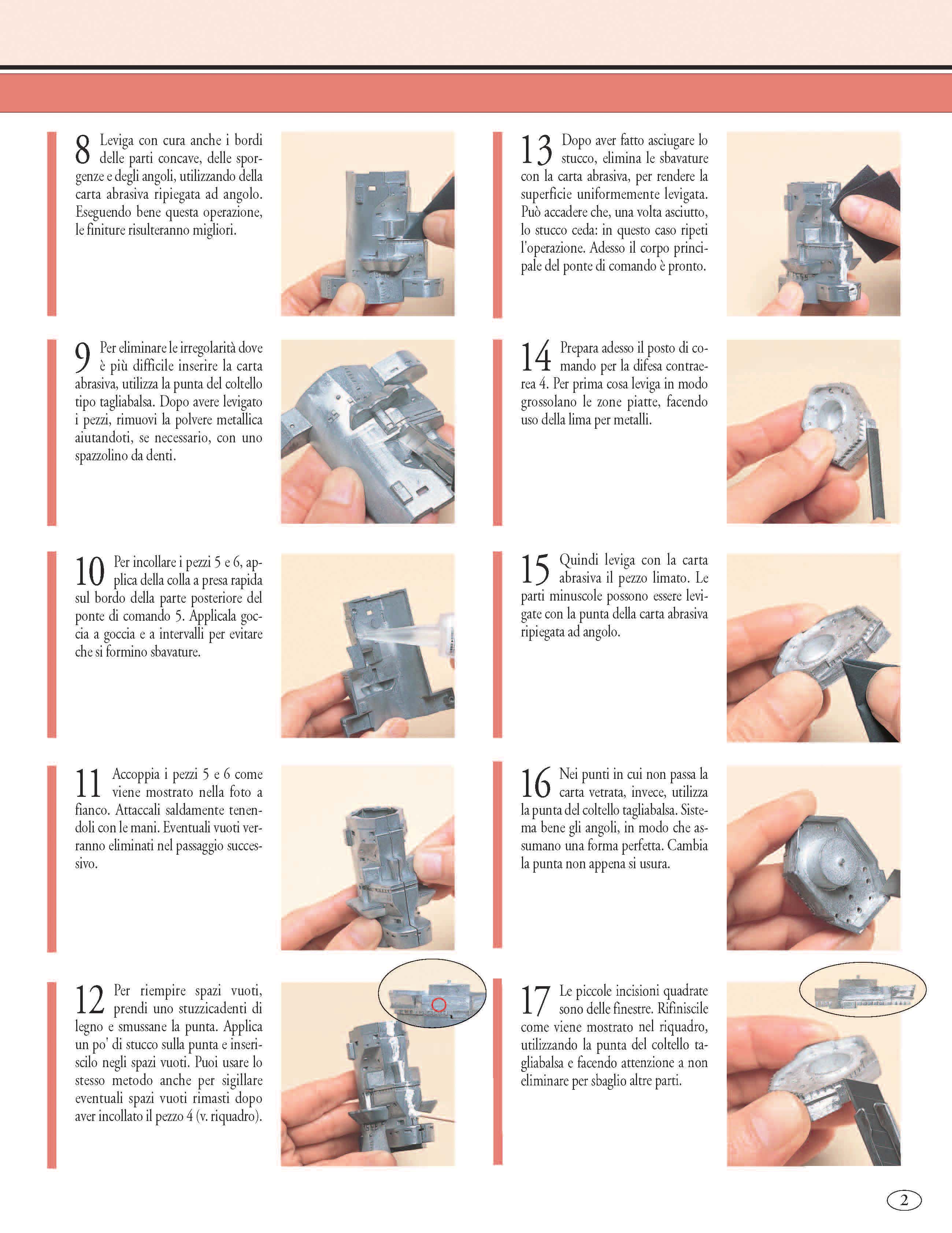 8 Leviga con cura anche i bordi delle parti concave, delle sporgenze e degli angoli, utilizzando della carta abrasiva ripiegata ad angolo. Eseguendo bene questa operazione, le finiture risulteranno migliori.

9 Per eliminare le irregolarità dove è più difficile inserire la carta abrasiva, utilizza la punta del coltello tipo tagliabalsa. Dopo avere levigato i pezzi, rimuovi la polvere metallica aiutandoti, se necessario, con uno spazzolino da denti.

10 Per incollare i pezzi 5 e 6, applica della colla a presa rapida sul bordo della parte posteriore del ponte di comando 5. Applicala goccia a goccia e a intervalli per evitare che si formino sbavature.

11 Accoppia i pezzi 5 e 6 come viene mostrato nella foto a fianco. Attaccali saldamente tenendoli con le mani. Eventuali vuoti verranno eliminati nel passaggio successivo.

12 Per riempire spazi vuoti, prendi uno stuzzicadenti di legno e smussane la punta. Applica un po' di stucco sulla punta e inseriscilo negli spazi vuoti. Puoi usare lo stesso metodo anche per sigillare eventuali spazi vuoti rimasti dopo aver incollato il pezzo 4 (v. riquadro).

13 Dopo aver fatto asciugare lo stucco, elimina le sbavature con la carta abrasiva, per rendere la superficie uniformemente levigata. Può accadere che, una volta asciutto, lo stucco ceda: in questo caso ripeti l'operazione. Adesso il corpo principale del ponte di comando è pronto.

14 Prepara adesso il posto di comando per la difesa contraerea 4. Per prima cosa leviga in modo grossolano le zone piatte, facendo uso della lima per metalli.

15 Quindi leviga con la carta abrasiva il pezzo limato. Le parti minuscole possono essere levigate con la punta della carta abrasiva ripiegata ad angolo.

16 Nei punti in cui non passa la carta vetrata, invece, utilizza la punta del coltello tagliabalsa. Sistema bene gli angoli, in modo che assumano una forma perfetta. Cambia la punta non appena si usura.

17 Le piccole incisioni quadrate sono delle finestre. Rifiniscile come viene mostrato nel riquadro, utilizzando la punta del coltello tagliabalsa e facendo attenzione a non eliminare per sbaglio altre parti.

2