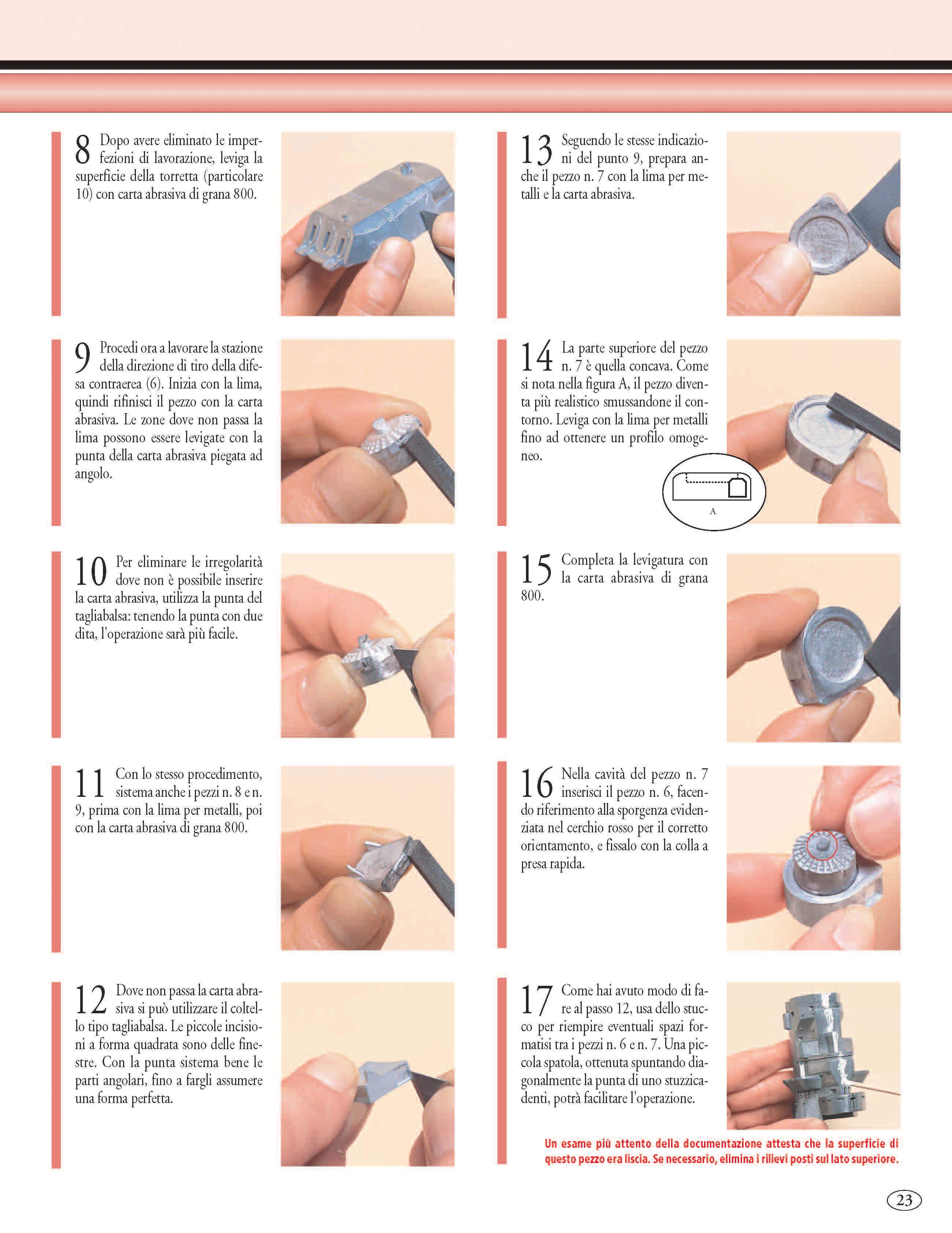 8 Dopo avere eliminato le imperfezioni di lavorazione, leviga la superficie della torretta (particolare 10) con carta abrasiva di grana 800.

9 Procedi ora a lavorare la stazione della direzione di tiro della difesa contraerea (6). Inizia con la lima, quindi rifinisci il pezzo con la carta abrasiva. Le zone dove non passa la lima possono essere levigate con la punta della carta abrasiva piegata ad angolo.

10 Per eliminare le irregolarità dove non è possibile inserire la carta abrasiva, utilizza la punta del tagliabalsa: tenendo la punta con due dita, l'operazione sarà più facile.

11 Con lo stesso procedimento, sistema anche i pezzi n. 8 e n. 9, prima con la lima per metalli, poi con la carta abrasiva di grana 800.

12 Dove non passa la carta abrasiva si può utilizzare il coltello tipo tagliabalsa. Le piccole incisioni a forma quadrata sono delle finestre. Con la punta sistema bene le parti angolari, fino a fargli assumere una forma perfetta.

13 Seguendo le stesse indicazioni del punto 9, prepara anche il pezzo n. 7 con la lima per metalli e la carta abrasiva.

14 La parte superiore del pezzo n. 7 è quella concava. Come si nota nella figura A, il pezzo diventa più realistico smussandone il contorno. Leviga con la lima per metalli fino ad ottenere un profilo omogeneo.

A

15 Completa la levigatura con la carta abrasiva di grana 800.

16 Nella cavità del pezzo n. 7 inserisci il pezzo n. 6, facendo riferimento alla sporgenza evidenziata nel cerchio rosso per il corretto orientamento, e fissalo con la colla a presa rapida.

17 Come hai avuto modo di fare al passo 12, usa dello stucco per riempire eventuali spazi formatisi tra i pezzi n. 6 e n. 7. Una piccola spatola, ottenuta spuntando diagonalmente la punta di uno stuzzicadenti, potrà facilitare l'operazione.

Un esame più attento della documentazione attesta che la superficie di questo pezzo era liscia. Se necessario, elimina i rilievi posti sul lato superiore.

23