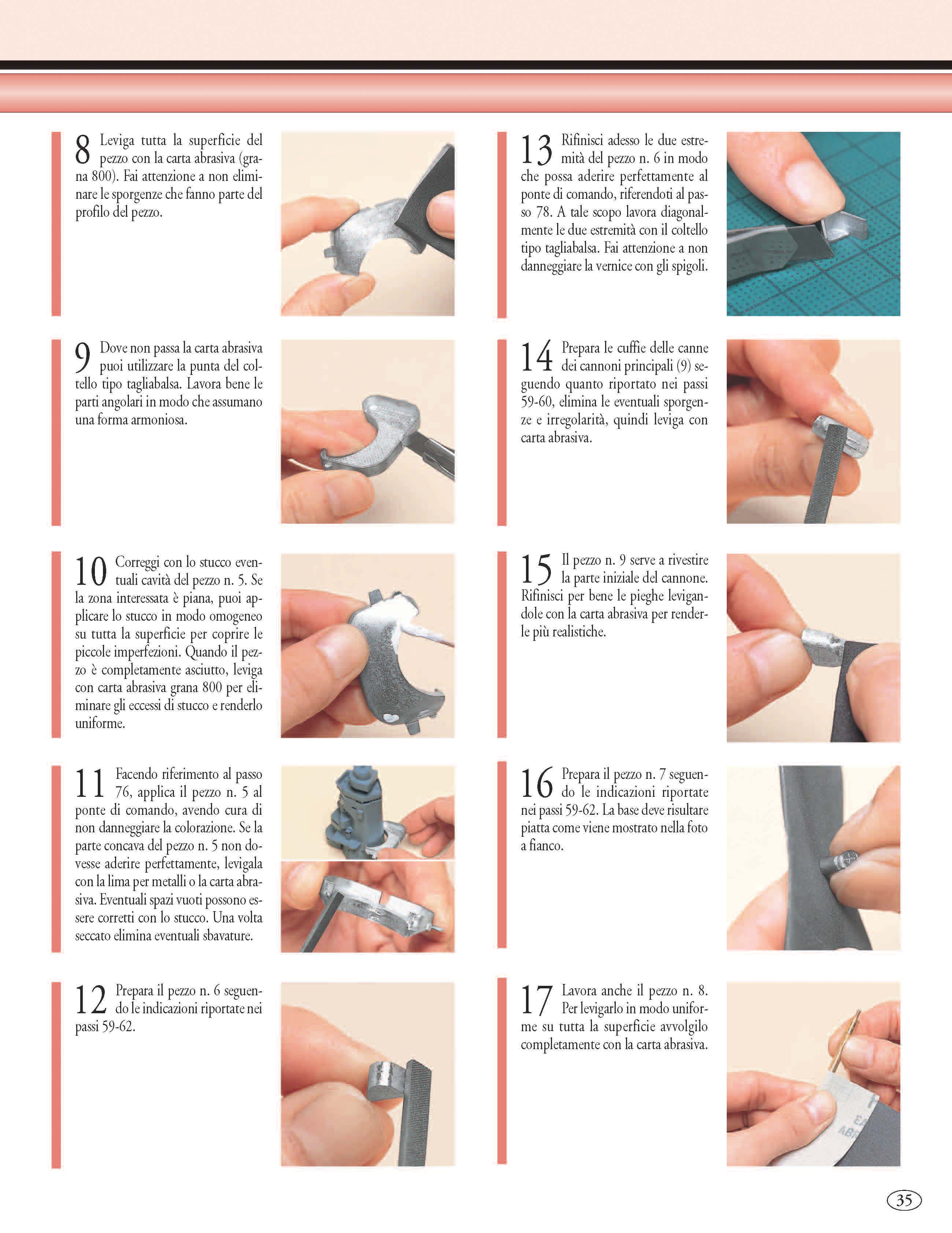 8 Leviga tutta la superficie del pezzo con la carta abrasiva (grana 800). Fai attenzione a non eliminare le sporgenze che fanno parte del profilo del pezzo.

9 Dove non passa la carta abrasiva puoi utilizzare la punta del coltello tipo tagliabalsa. Lavora bene le parti angolari in modo che assumano una forma armoniosa.

10 Correggi con lo stucco eventuali cavità del pezzo n. 5. Se la zona interessata è piana, puoi applicare lo stucco in modo omogeneo su tutta la superficie per coprire le piccole imperfezioni. Quando il pezzo è completamente asciutto, leviga con carta abrasiva grana 800 per eliminare gli eccessi di stucco e renderlo uniforme.

11 Facendo riferimento al passo 76, applica il pezzo n. 5 al ponte di comando, avendo cura di non danneggiare la colorazione. Se la parte concava del pezzo n. 5 non dovesse aderire perfettamente, levigala con la lima per metalli o la carta abrasiva. Eventuali spazi vuoti possono essere corretti con lo stucco. Una volta seccato elimina eventuali sbavature.

12 Prepara il pezzo n. 6 seguendo le indicazioni riportate nei passi 59-62.

13 Rifinisci adesso le due estremità del pezzo n. 6 in modo che possa aderire perfettamente al ponte di comando, riferendoti al passo 78. A tale scopo lavora diagonalmente le due estremità con il coltello tipo tagliabalsa. Fai attenzione a non danneggiare la vernice con gli spigoli.

14 Prepara le cuffie delle canne dei cannoni principali (9) seguendo quanto riportato nei passi 59-60, elimina le eventuali sporgenze e irregolarità, quindi leviga con carta abrasiva.

15 Il pezzo n. 9 serve a rivestire la parte iniziale del cannone. Rifinisci per bene le pieghe levigandole con la carta abrasiva per renderle più realistiche.

16 Prepara il pezzo n. 7 seguendo le indicazioni riportate nei passi 59-62. La base deve risultare piatta come viene mostrato nella foto a fianco.

17 Lavora anche il pezzo n. 8. Per levigarlo in modo uniforme su tutta la superficie avvolgilo completamente con la carta abrasiva.

35