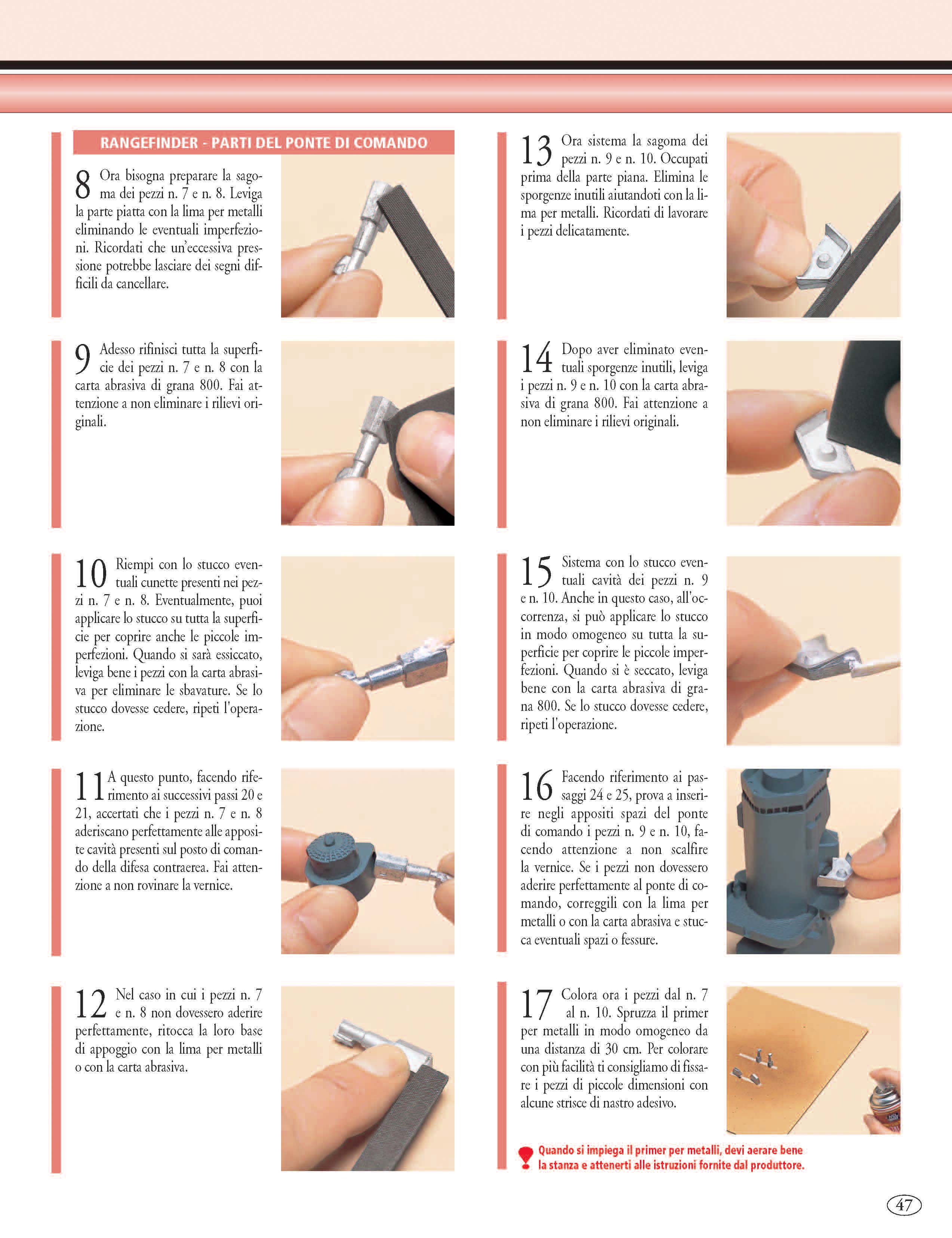 RANGEFINDER - PARTI DEL PONTE DI COMANDO

8 Ora bisogna preparare la sagoma dei pezzi n. 7 e n. 8. Leviga la parte piatta con la lima per metalli eliminando le eventuali imperfezioni. Ricordati che un'eccessiva pressione potrebbe lasciare dei segni difficili da cancellare.

9 Adesso rifinisci tutta la superficie dei pezzi n. 7 e n. 8 con la carta abrasiva di grana 800. Fai attenzione a non eliminare i rilievi originali.

10 Riempi con lo stucco eventuali cunette presenti nei pezzi n. 7 e n. 8. Eventualmente, puoi applicare lo stucco su tutta la superficie per coprire anche le piccole imperfezioni. Quando si sarà essiccato, leviga bene i pezzi con la carta abrasiva per eliminare le sbavature. Se lo stucco dovesse cedere, ripeti l'operazione.

11 A questo punto, facendo riferimento ai successivi passi 20 e 21, accertati che i pezzi n. 7 e n. 8 aderiscano perfettamente alle apposite cavità presenti sul posto di comando della difesa contraerea. Fai attenzione a non rovinare la vernice.

12 Nel caso in cui i pezzi n. 7 e n. 8 non dovessero aderire perfettamente, ritocca la loro base di appoggio con la lima per metalli o con la carta abrasiva.

13 Ora sistema la sagoma dei pezzi n. 9 e n. 10. Occupati prima della parte piana. Elimina le sporgenze inutili aiutandoti con la lima per metalli. Ricordati di lavorare i pezzi delicatamente.

14 Dopo aver eliminato eventuali sporgenze inutili, leviga i pezzi n. 9 e n. 10 con la carta abrasiva di grana 800. Fai attenzione a non eliminare i rilievi originali.

15 Sistema con lo stucco eventuali cavità dei pezzi n. 9 e n. 10. Anche in questo caso, all'occorrenza, si può applicare lo stucco in modo omogeneo su tutta la superficie per coprire le piccole imperfezioni. Quando si è seccato, leviga bene con la carta abrasiva di grana 800. Se lo stucco dovesse cedere, ripeti l'operazione.

16 Facendo riferimento ai passaggi 24 e 25, prova a inserire negli appositi spazi del ponte di comando i pezzi n. 9 e n. 10, facendo attenzione a non scalfire la vernice. Se i pezzi non dovessero aderire perfettamente al ponte di comando, correggili con la lima per metalli o con la carta abrasiva e stucca eventuali spazi o fessure.

17 Colora ora i pezzi dal n. 7 al n. 10. Spruzza il primer per metalli in modo omogeneo da una distanza di 30 cm. Per colorare con più facilità ti consigliamo di fissare i pezzi di piccole dimensioni con alcune strisce di nastro adesivo.

Quando si impiega il primer per metalli, devi aerare bene la stanza e attenerti alle istruzioni fornite dal produttore.

47