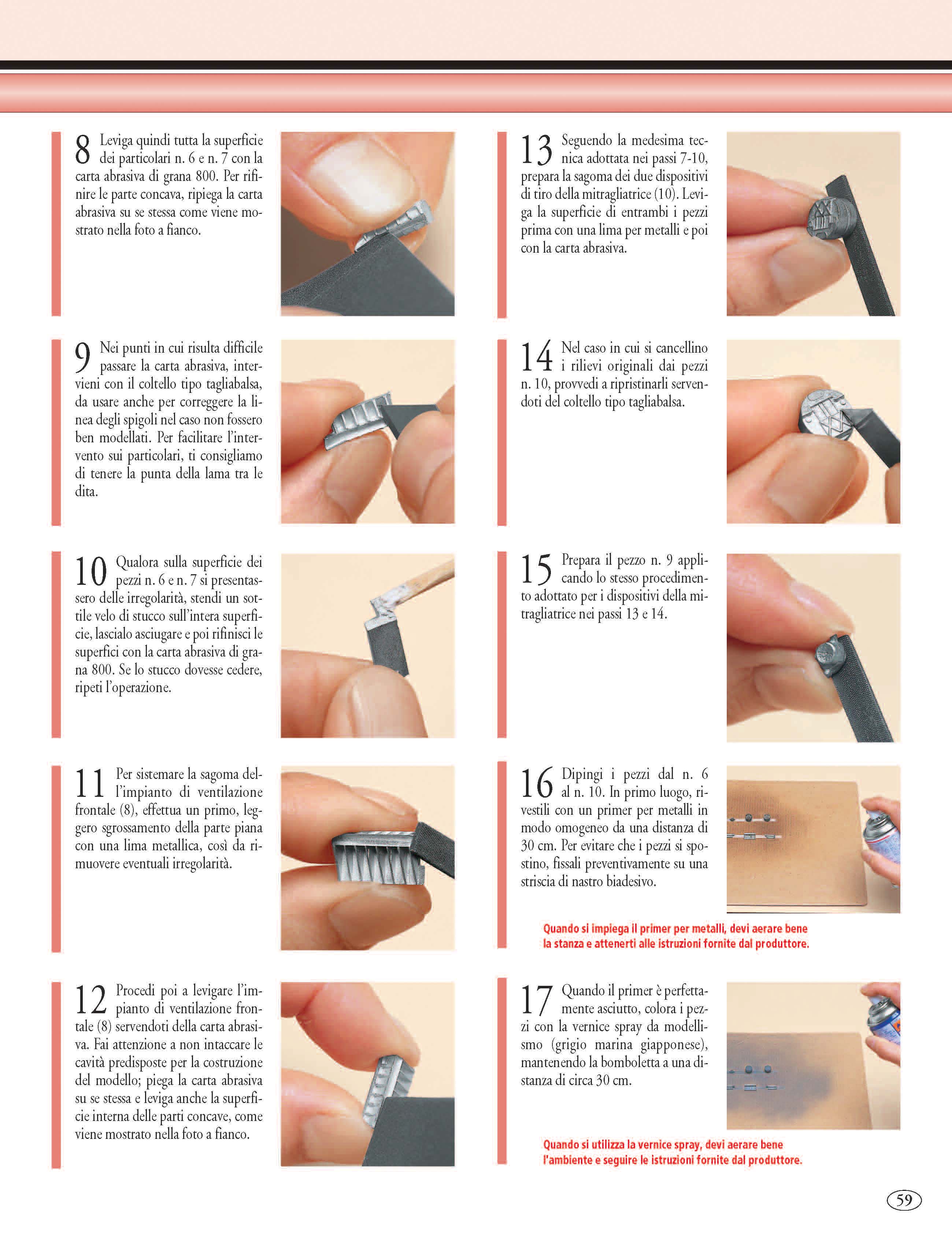 8 Leviga quindi tutta la superficie dei particolari n. 6 e n. 7 con la carta abrasiva di grana 800. Per rifinire le parte concava, ripiega la carta abrasiva su se stessa come viene mostrato nella foto a fianco.

9 Nei punti in cui risulta difficile passare la carta abrasiva, intervieni con il coltello tipo tagliabalsa, da usare anche per correggere la linea degli spigoli nel caso non fossero ben modellati. Per facilitare l'intervento sui particolari, ti consigliamo di tenere la punta della lama tra le dita.

10 Qualora sulla superficie dei pezzi n. 6 e n. 7 si presentassero delle irregolarità, stendi un sottile velo di stucco sull'intera superficie, lascialo asciugare e poi rifinisci le superfici con la carta abrasiva di grana 800. Se lo stucco dovesse cedere, ripeti l'operazione.

11 Per sistemare la sagoma dell'impianto di ventilazione frontale (8), effettua un primo, leggero sgrossamento della parte piana con una lima metallica, così da rimuovere eventuali irregolarità.

12 Procedi poi a levigare l'impianto di ventilazione frontale (8) servendoti della carta abrasiva. Fai attenzione a non intaccare le cavità predisposte per la costruzione del modello; piega la carta abrasiva su se stessa e leviga anche la superficie interna delle parti concave, come viene mostrato nella foto a fianco.

13 Seguendo la medesima tecnica adottata nei passi 7-10, prepara la sagoma dei due dispositivi di tiro della mitragliatrice (10). Leviga la superficie di entrambi i pezzi prima con una lima per metalli e poi con la carta abrasiva.

14 Nel caso in cui si cancellino i rilievi originali dai pezzi n. 10, provvedi a ripristinarli servendoti del coltello tipo tagliabalsa.

15 Prepara il pezzo n. 9 applicando lo stesso procedimento adottato per i dispositivi della mitragliatrice nei passi 13 e 14.

16 Dipingi i pezzi dal n. 6 al n. 10. In primo luogo, rivestili con un primer per metalli in modo omogeneo da una distanza di 30 cm. Per evitare che i pezzi si spostino, fissali preventivamente su una striscia di nastro biadesivo.

Quando si impiega il primer per metalli, devi aerare bene la stanza e attenerti alle istruzioni fornite dal produttore.

17 Quando il primer è perfettamente asciutto, colora i pezzi con la vernice spray da modellismo (grigio marina giapponese), mantenendo la bomboletta a una distanza di circa 30 cm.

Quando si utilizza la vernice spray, devi aerare bene l'ambiente e seguire le istruzioni fornite dal produttore.

59